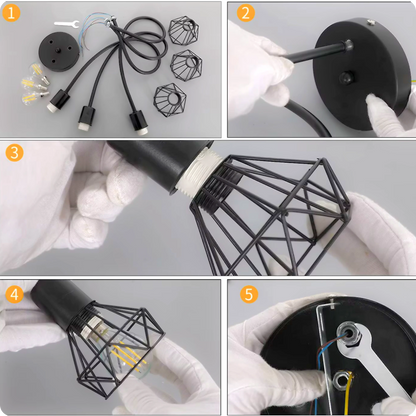 1

2

3

4

5